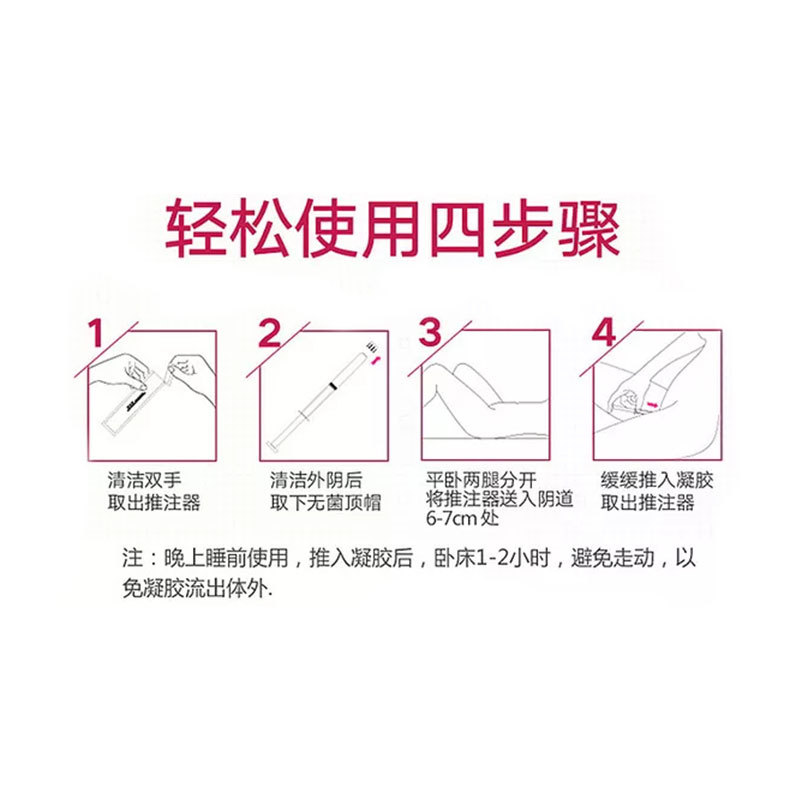 轻松使用四步骤

1
清洁双手
取出推注器

2
清洁外阴后
取下无菌顶帽

3
平卧两腿分开
将推注器送入阴道
6-7cm 处

4
缓缓推入凝胶
取出推注器

注：晚上睡前使用，推入凝胶后，卧床1-2小时，避免走动，以免凝胶流出体外.